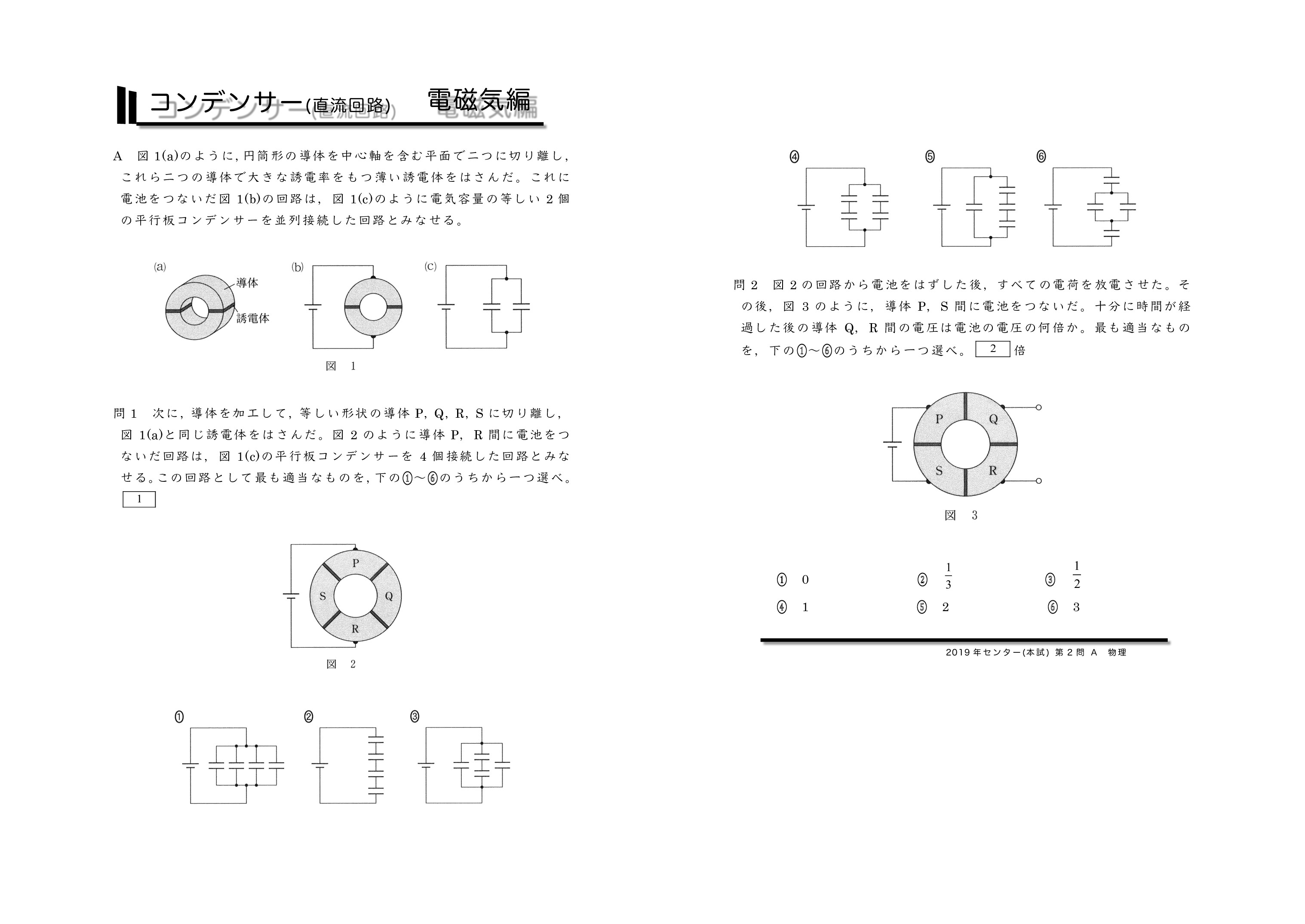 コンデンサー(直流回路)　電磁気編

A　図 1(a)のように, 円筒形の導体を中心軸を含む平面で二つに切り離し, これら二つの導体で大きな誘電率をもつ薄い誘電体をはさんだ。これに電池をつないだ図 1(b)の回路は, 図 1(c)のように電気容量の等しい 2 個の平行板コンデンサーを並列接続した回路とみなせる。

(a)
導体
誘電体
(b)
(c)

図　1

問 1　次に, 導体を加工して, 等しい形状の導体 P, Q, R, S に切り離し, 図 1(a)と同じ誘電体をはさんだ。図 2 のように導体 P, R 間に電池をつないだ回路は, 図 1(c)の平行板コンデンサーを 4 個接続した回路とみなせる。この回路として最も適当なものを, 下の①～⑥のうちから一つ選べ。
1

P
S
Q
R

図　2

①
②
③

④
⑤
⑥

問 2　図 2 の回路から電池をはずした後, すべての電荷を放電させた。その後, 図 3 のように, 導体 P, S 間に電池をつないだ。十分に時間が経過した後の導体 Q, R 間の電圧は電池の電圧の何倍か。最も適当なものを, 下の①～⑥のうちから一つ選べ。 2 倍

P
Q
S
R

図　3

① 0
② $\frac{1}{3}$
③ $\frac{1}{2}$
④ 1
⑤ 2
⑥ 3

2019 年センター(本試) 第 2 問 A　物理